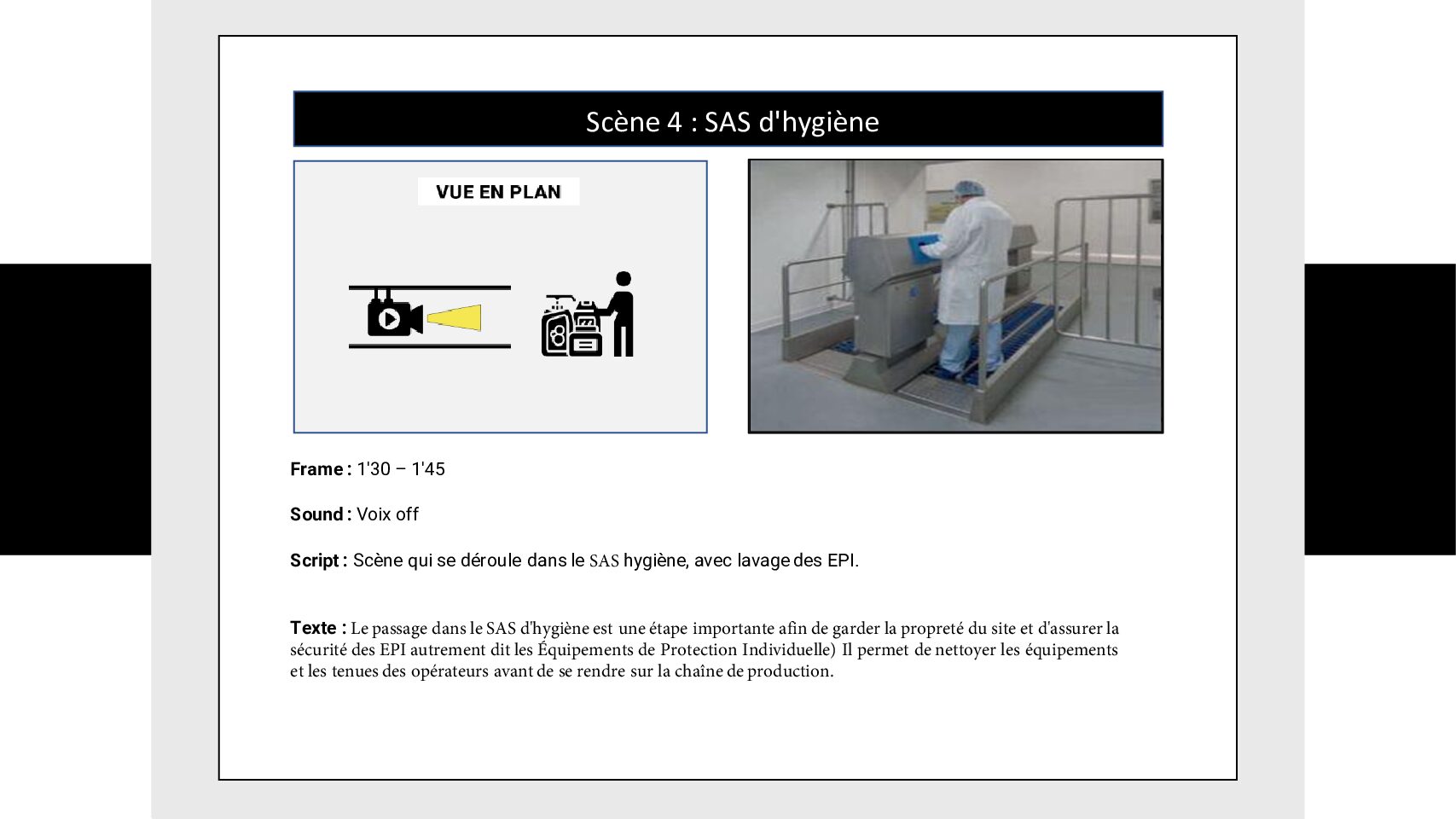 Scène 4 : SAS d'hygiène

VUE EN PLAN

Frame : 1'30 – 1'45

Sound : Voix off

Script : Scène qui se déroule dans le SAS hygiène, avec lavage des EPI.

Texte : Le passage dans le SAS d'hygiène est une étape importante afin de garder la propreté du site et d'assurer la sécurité des EPI autrement dit les Équipements de Protection Individuelle) Il permet de nettoyer les équipements et les tenues des opérateurs avant de se rendre sur la chaîne de production.