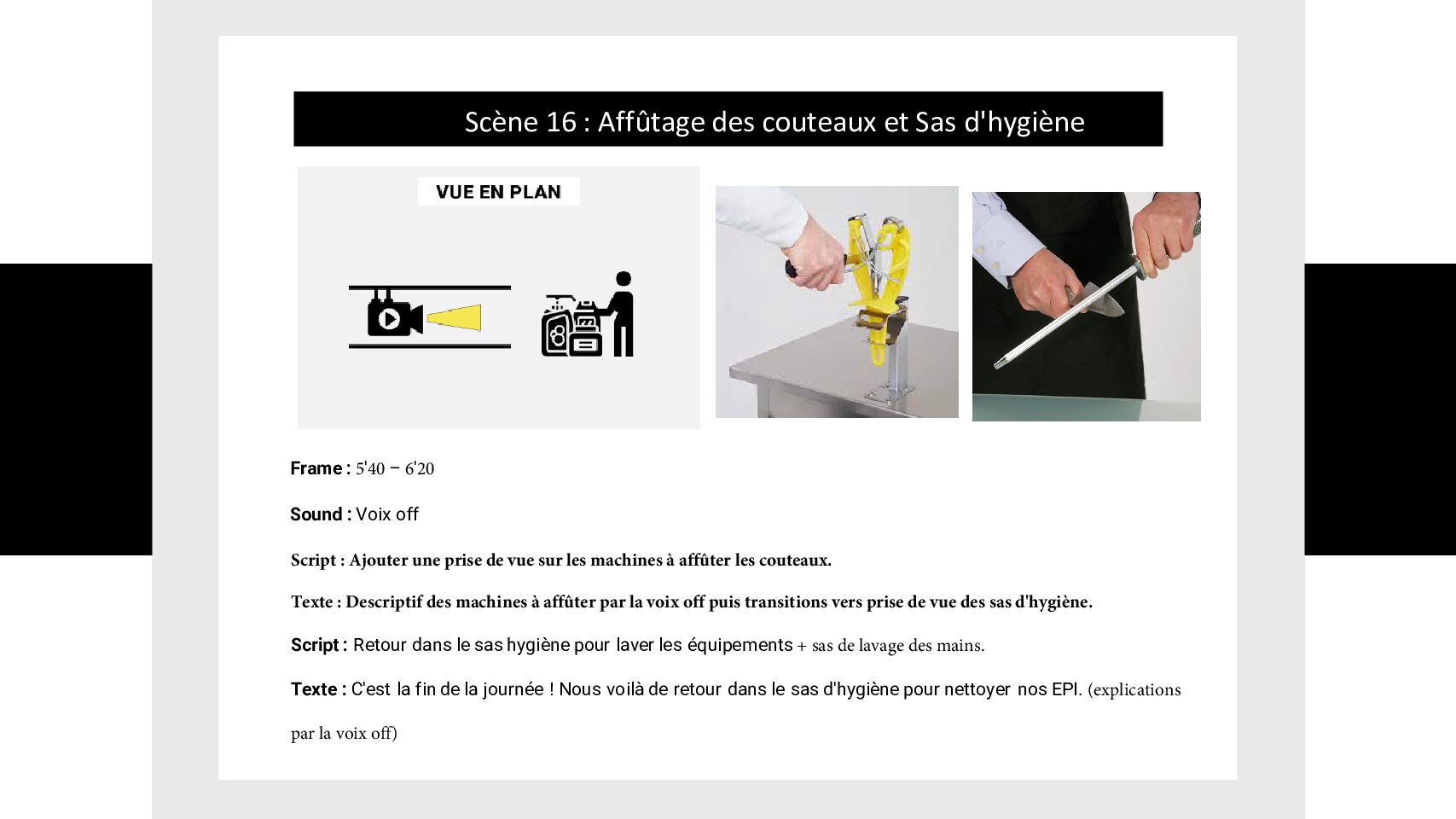 Scène 16 : Affûtage des couteaux et Sas d'hygiène

VUE EN PLAN

Frame : 5'40 – 6'20

Sound : Voix off

Script : Ajouter une prise de vue sur les machines à affûter les couteaux.

Texte : Descriptif des machines à affûter par la voix off puis transitions vers prise de vue des sas d'hygiène.

Script : Retour dans le sas hygiène pour laver les équipements + sas de lavage des mains.

Texte : C'est la fin de la journée ! Nous voilà de retour dans le sas d'hygiène pour nettoyer nos EPI. (explications par la voix off)