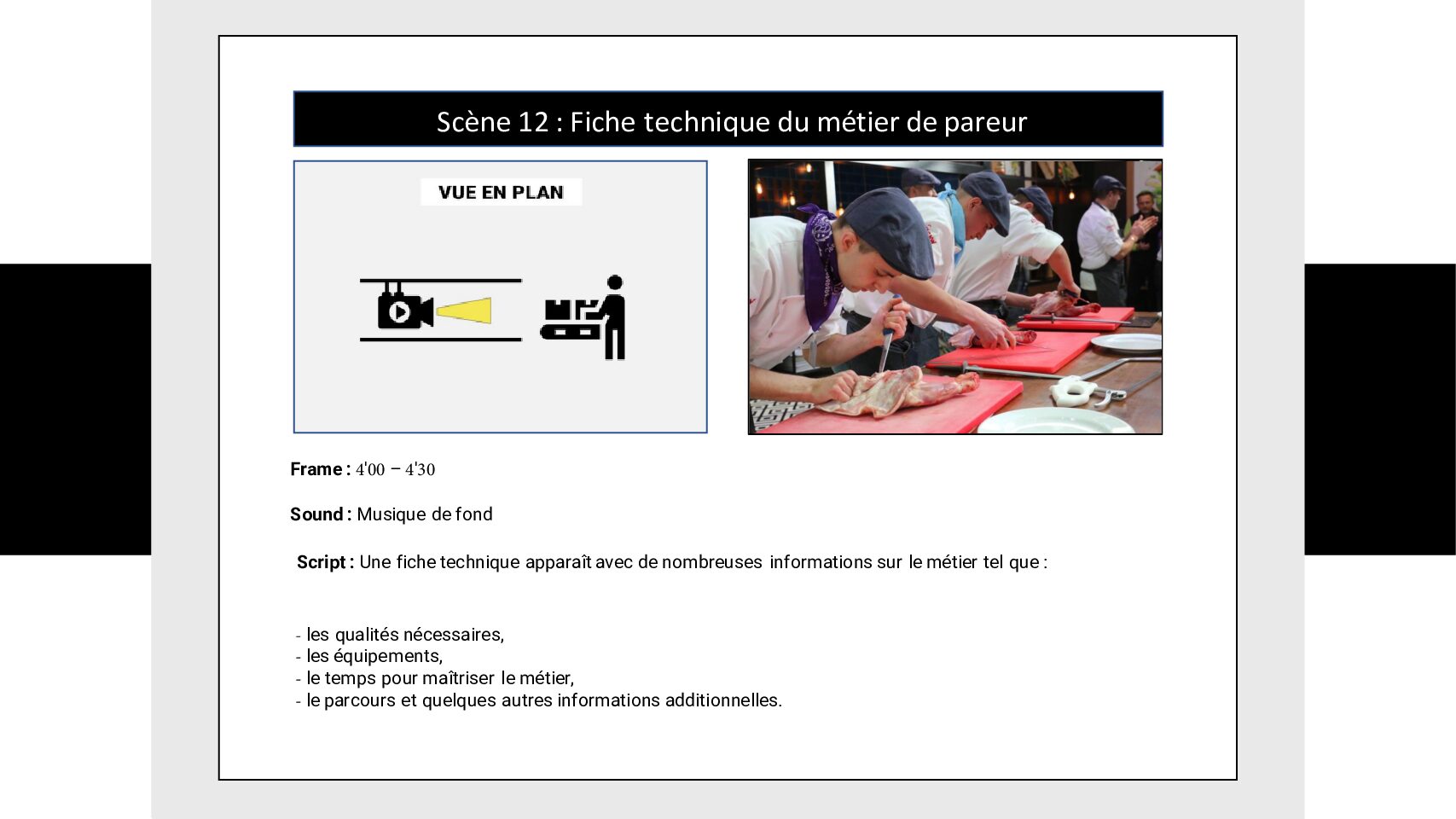 Scène 12 : Fiche technique du métier de pareur

VUE EN PLAN

Frame : 4'00 – 4'30

Sound : Musique de fond

Script : Une fiche technique apparaît avec de nombreuses informations sur le métier tel que :

- les qualités nécessaires,
- les équipements,
- le temps pour maîtriser le métier,
- le parcours et quelques autres informations additionnelles.